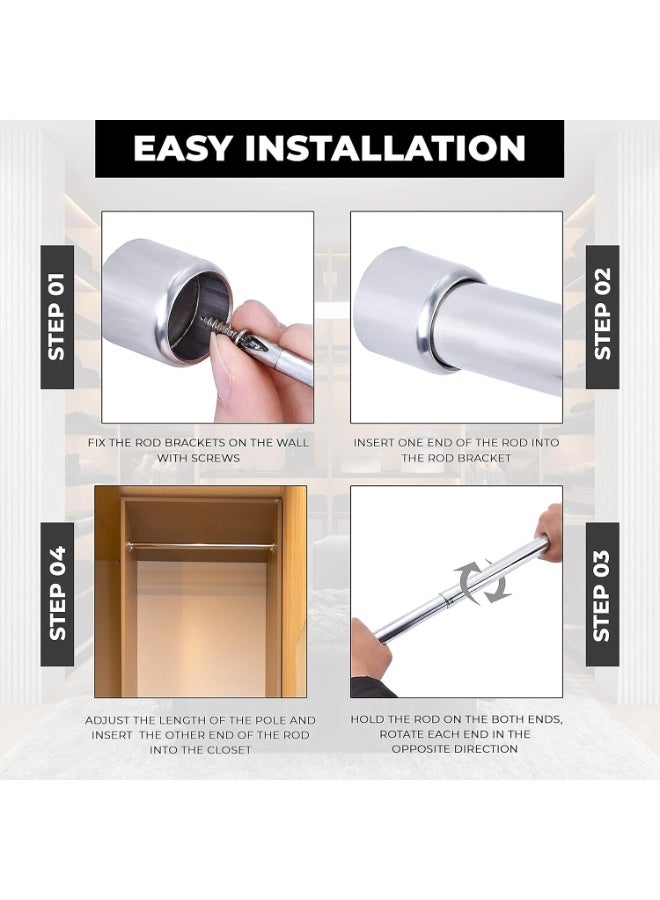 EASY INSTALLATION

STEP 01

FIX THE ROD BRACKETS ON THE WALL WITH SCREWS

STEP 02

INSERT ONE END OF THE ROD INTO THE ROD BRACKET

STEP 04

ADJUST THE LENGTH OF THE POLE AND INSERT THE OTHER END OF THE ROD INTO THE CLOSET

STEP 03

HOLD THE ROD ON THE BOTH ENDS, ROTATE EACH END IN THE OPPOSITE DIRECTION